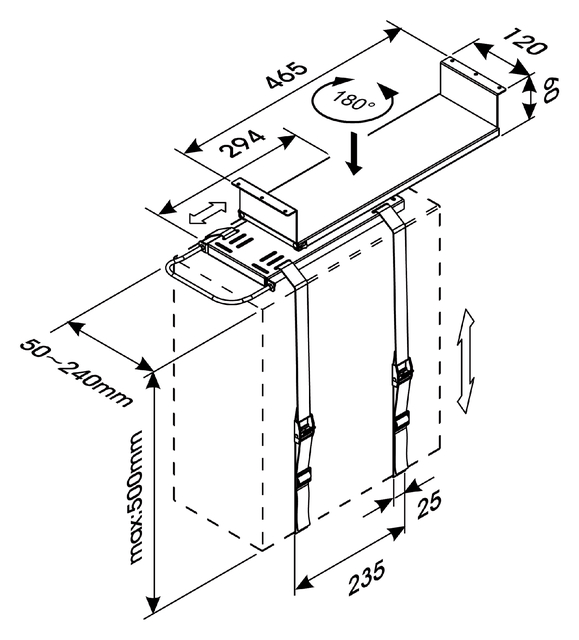 465
120
60
180°
294
50~240mm
max:500mm
25
235